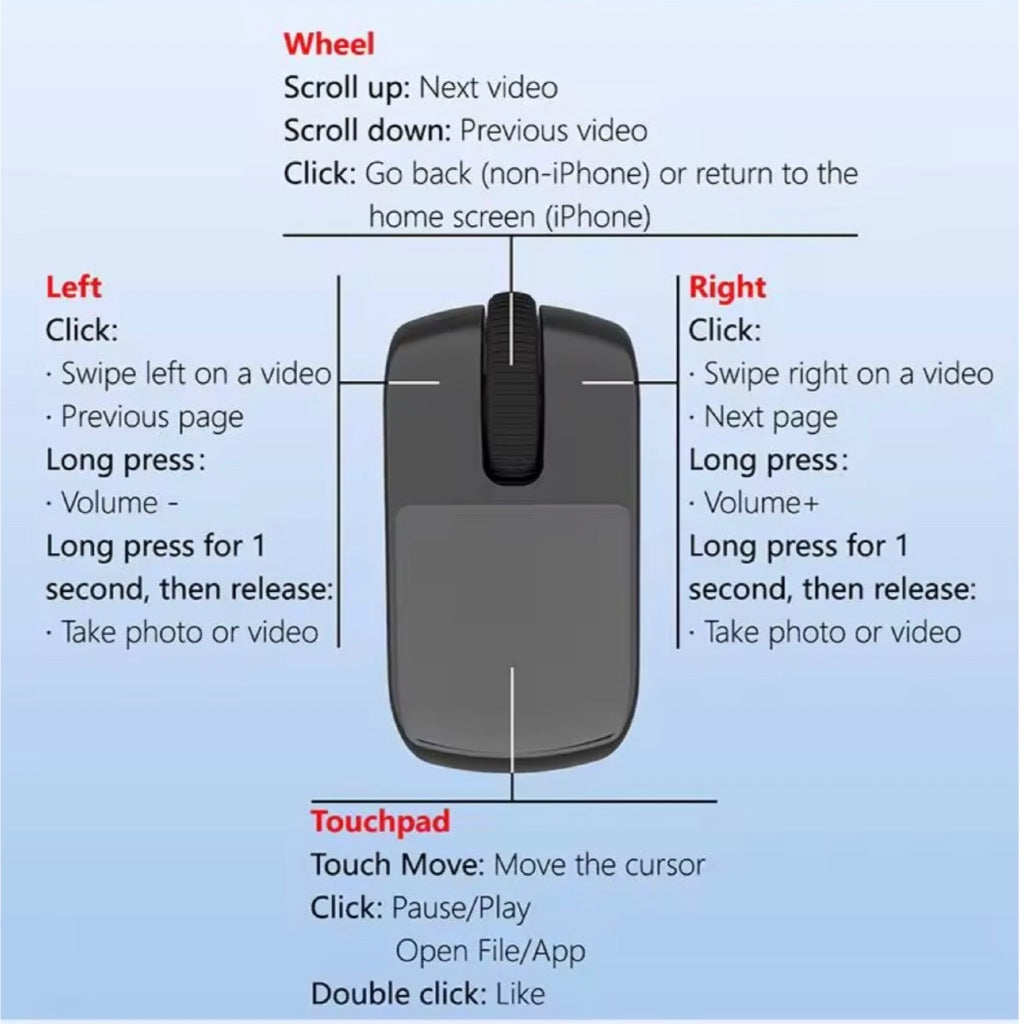 Wheel
Scroll up: Next video
Scroll down: Previous video
Click: Go back (non-iPhone) or return to the home screen (iPhone)

Left
Click:
· Swipe left on a video
· Previous page
Long press:
· Volume -
Long press for 1 second, then release:
· Take photo or video

Right
Click:
· Swipe right on a video
· Next page
Long press:
· Volume+
Long press for 1 second, then release:
· Take photo or video

Touchpad
Touch Move: Move the cursor
Click: Pause/Play
Open File/App
Double click: Like